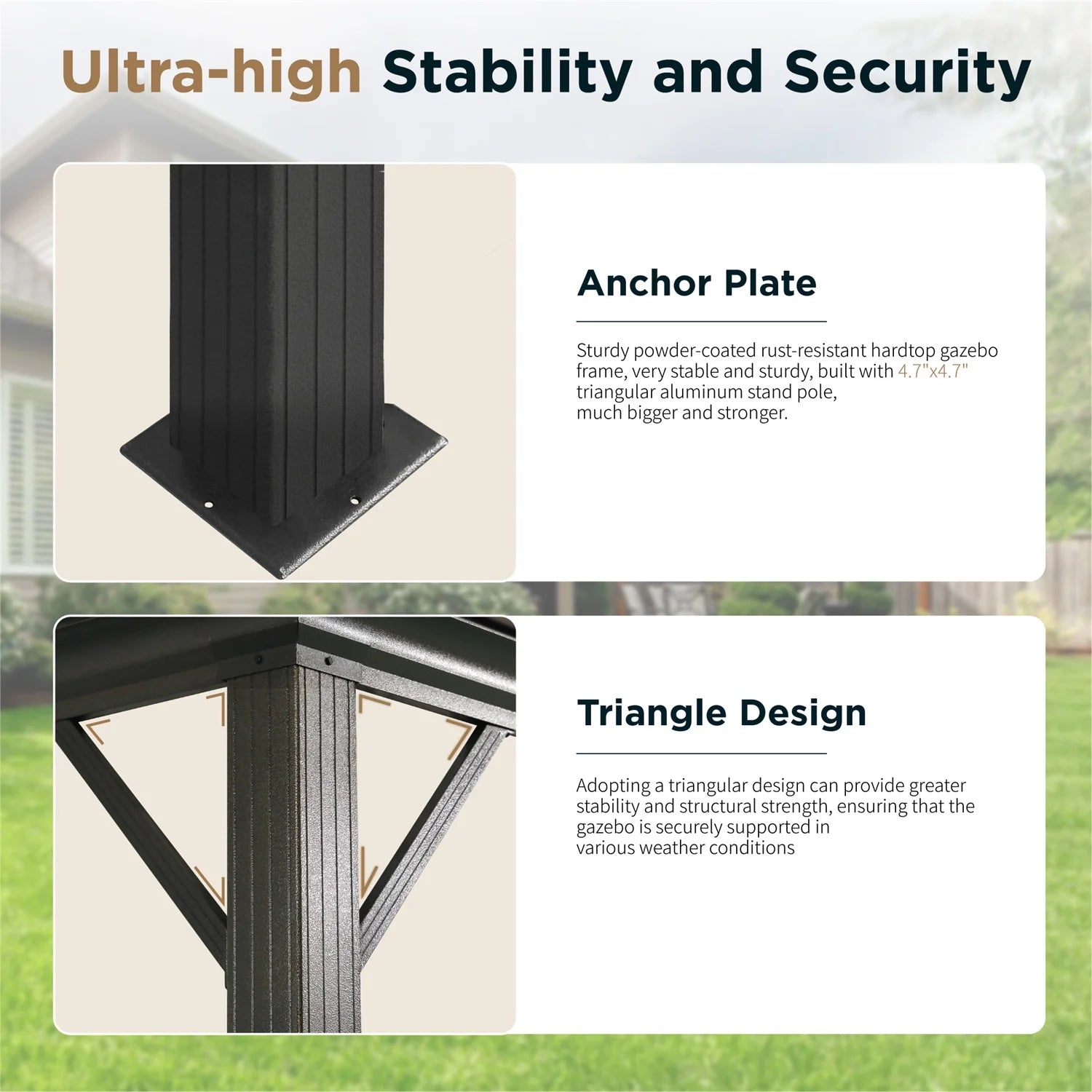 Ultra-high Stability and Security

Anchor Plate

Sturdy powder-coated rust-resistant hardtop gazebo frame, very stable and sturdy, built with 4.7"x4.7" triangular aluminum stand pole, much bigger and stronger.

Triangle Design

Adopting a triangular design can provide greater stability and structural strength, ensuring that the gazebo is securely supported in various weather conditions